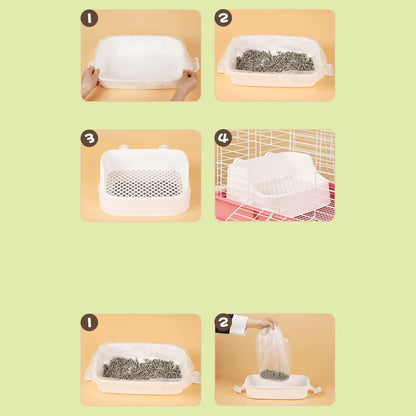 1

2

3

4

1

2